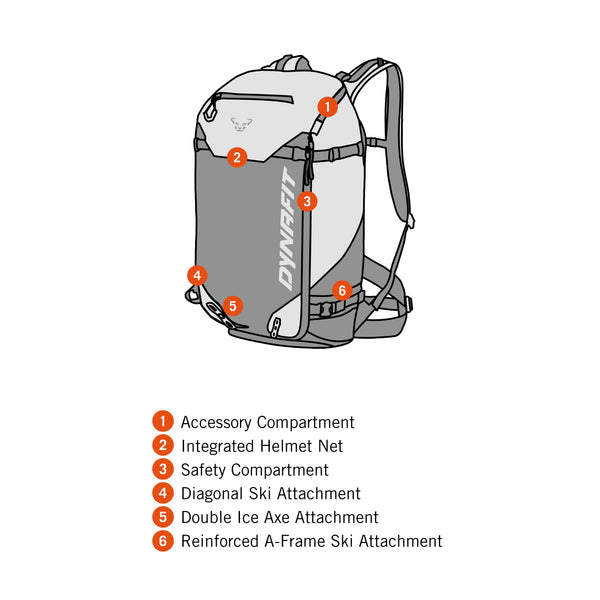 1
2
DYNAFIT
3
4
5
6

1 Accessory Compartment
2 Integrated Helmet Net
3 Safety Compartment
4 Diagonal Ski Attachment
5 Double Ice Axe Attachment
6 Reinforced A-Frame Ski Attachment