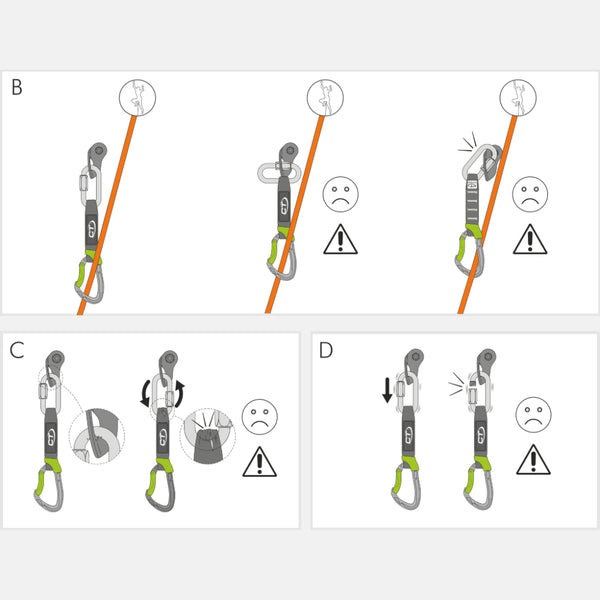 B

C

D